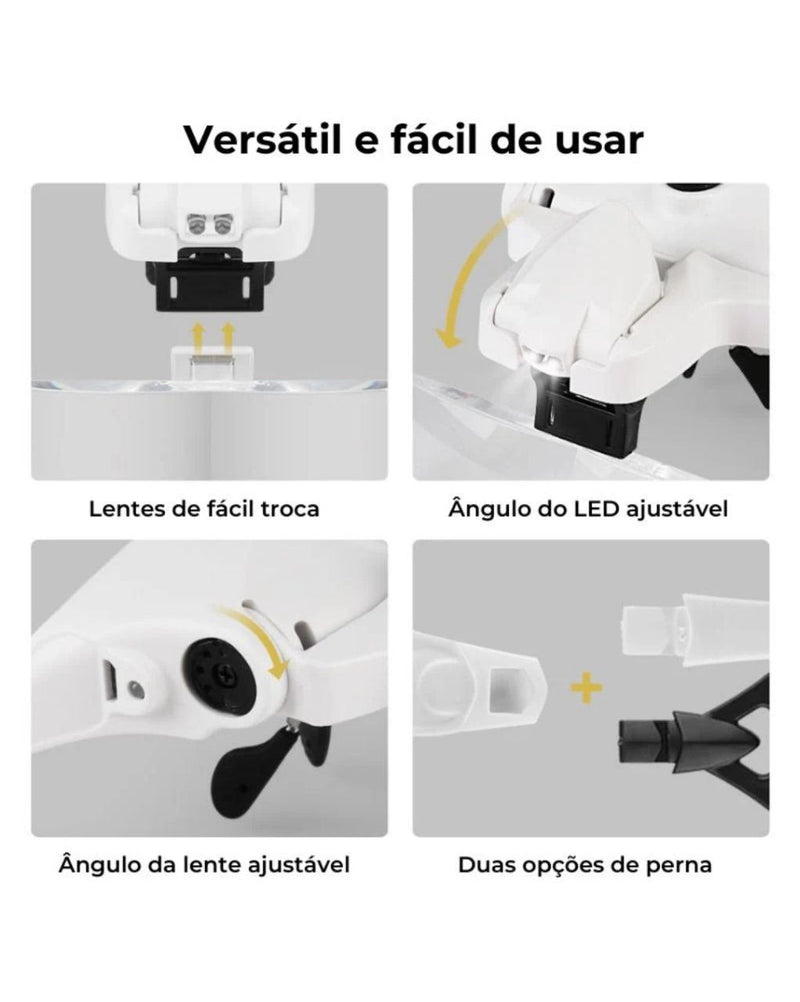 Versátil e fácil de usar

Lentes de fácil troca

Ângulo do LED ajustável

Ângulo da lente ajustável

Duas opções de perna