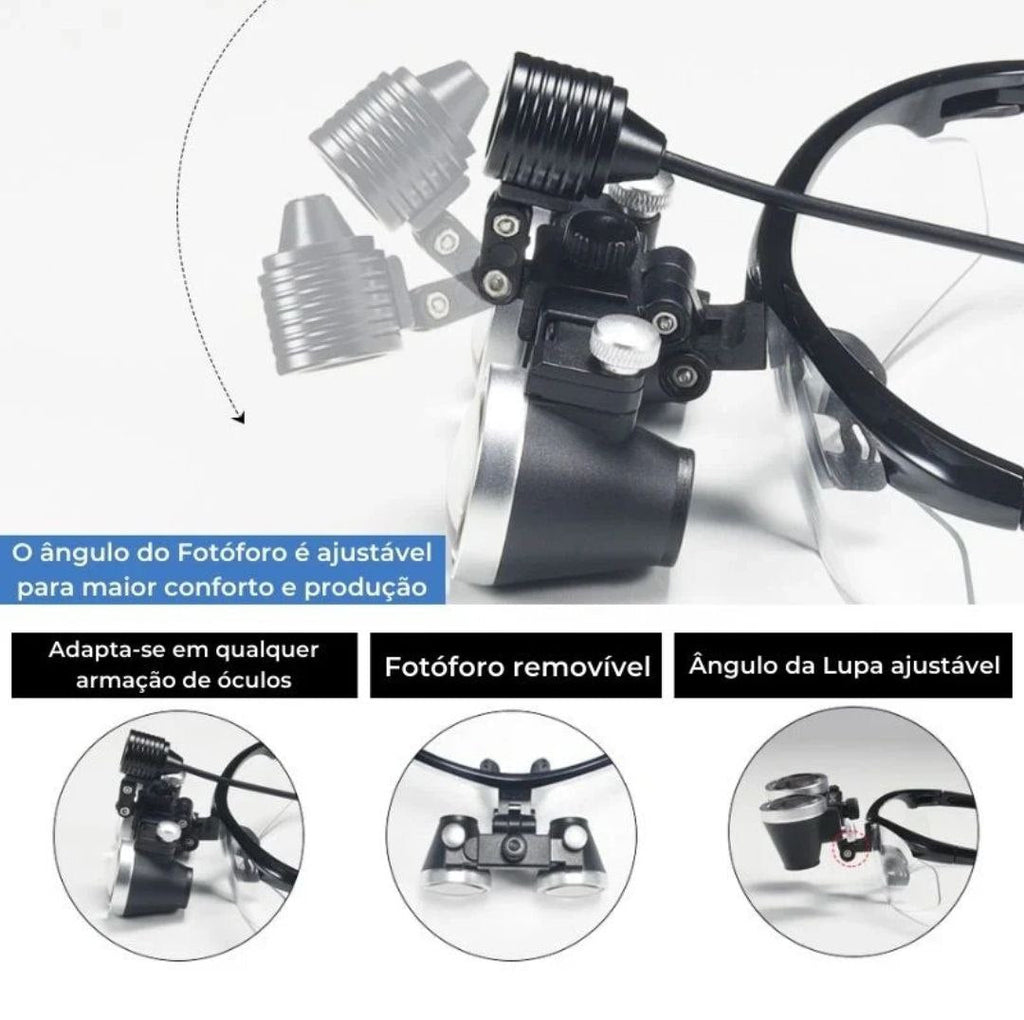 O ângulo do Fotóforo é ajustável para maior conforto e produção

Adapta-se em qualquer armação de óculos

Fotóforo removível

Ângulo da Lupa ajustável