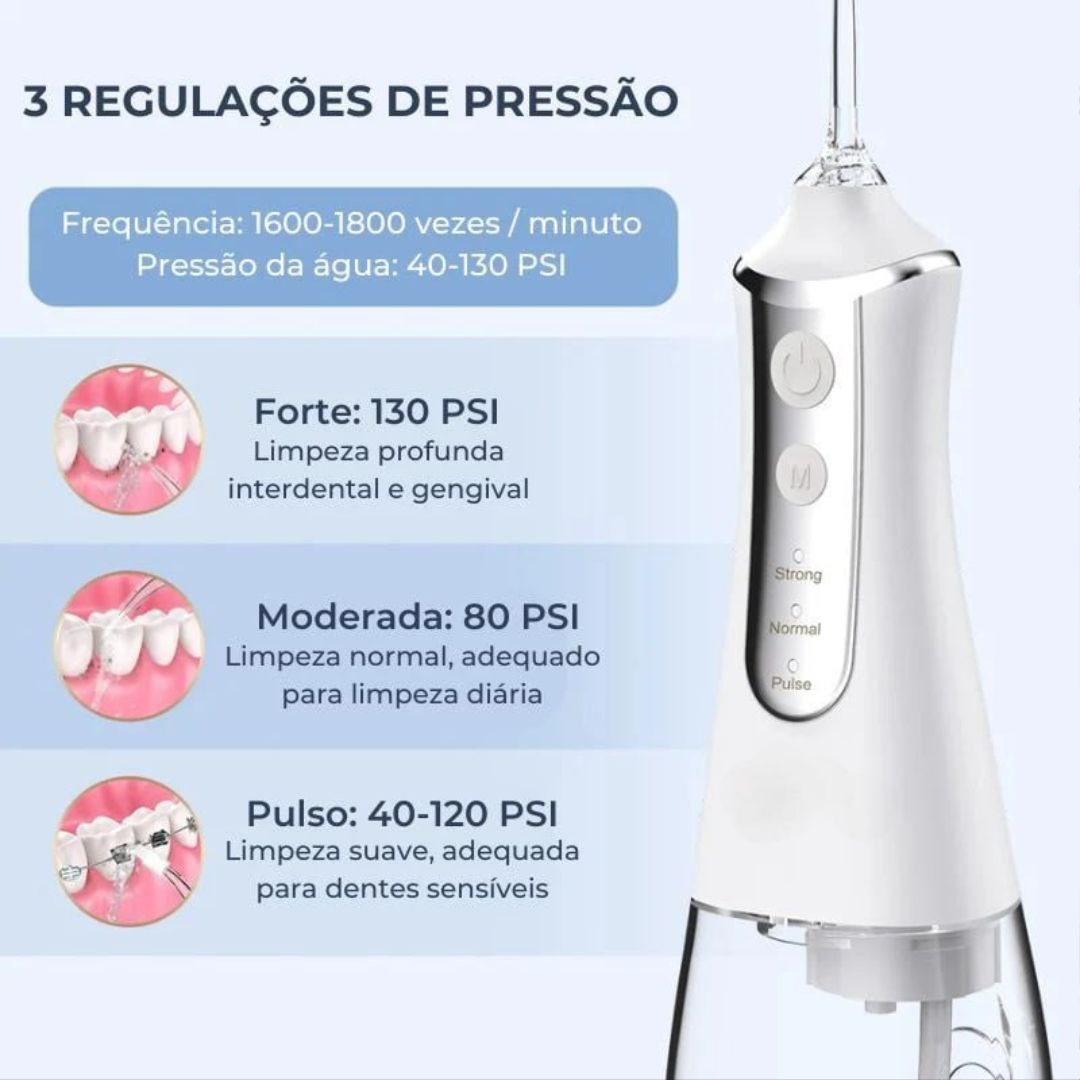 3 REGULAÇÕES DE PRESSÃO

Frequência: 1600-1800 vezes / minuto
Pressão da água: 40-130 PSI

Forte: 130 PSI
Limpeza profunda interdental e gengival

Moderada: 80 PSI
Limpeza normal, adequado para limpeza diária

Pulso: 40-120 PSI
Limpeza suave, adequada para dentes sensíveis

M

Strong

Normal

Pulse