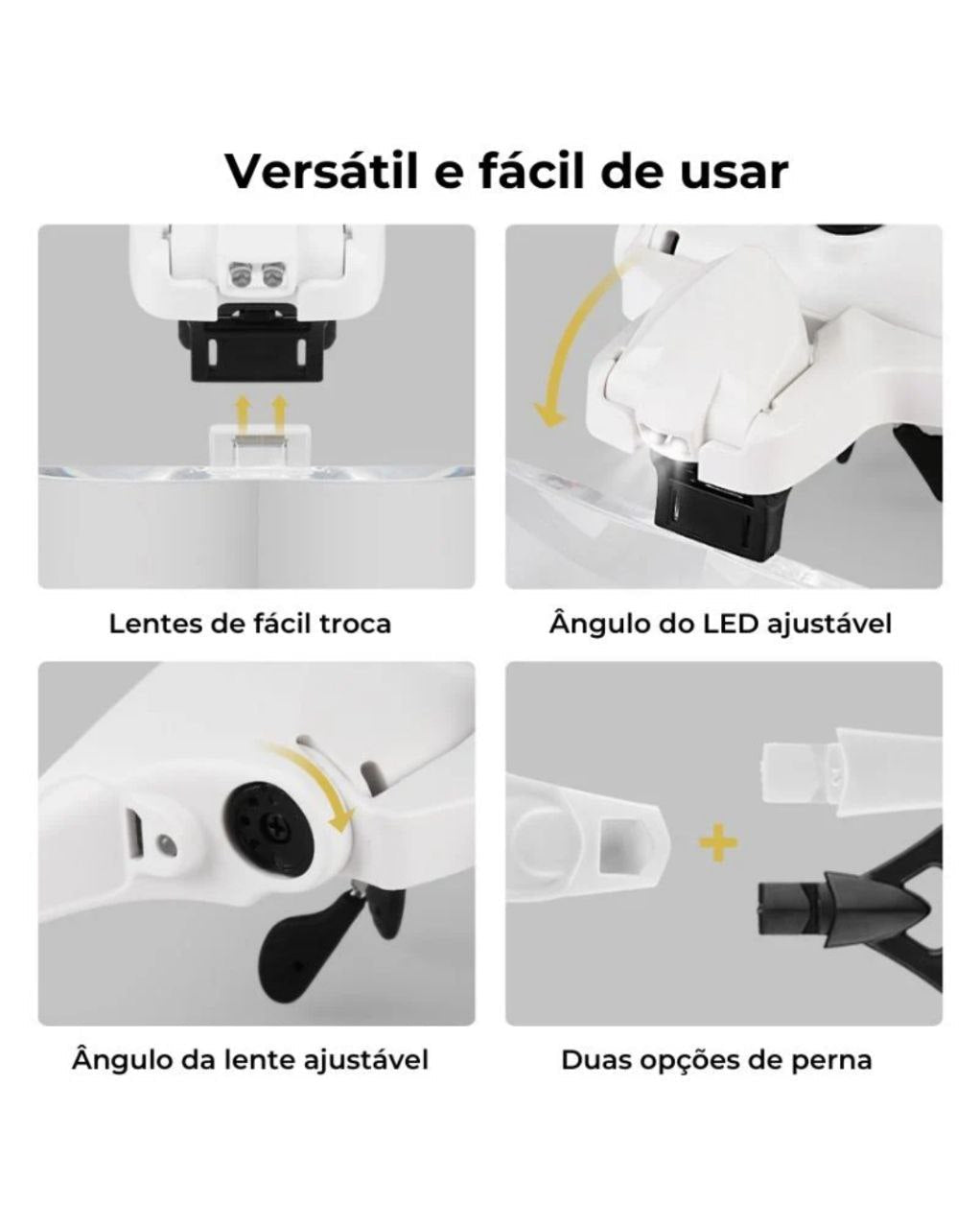 Versátil e fácil de usar

Lentes de fácil troca

Ângulo do LED ajustável

Ângulo da lente ajustável

Duas opções de perna