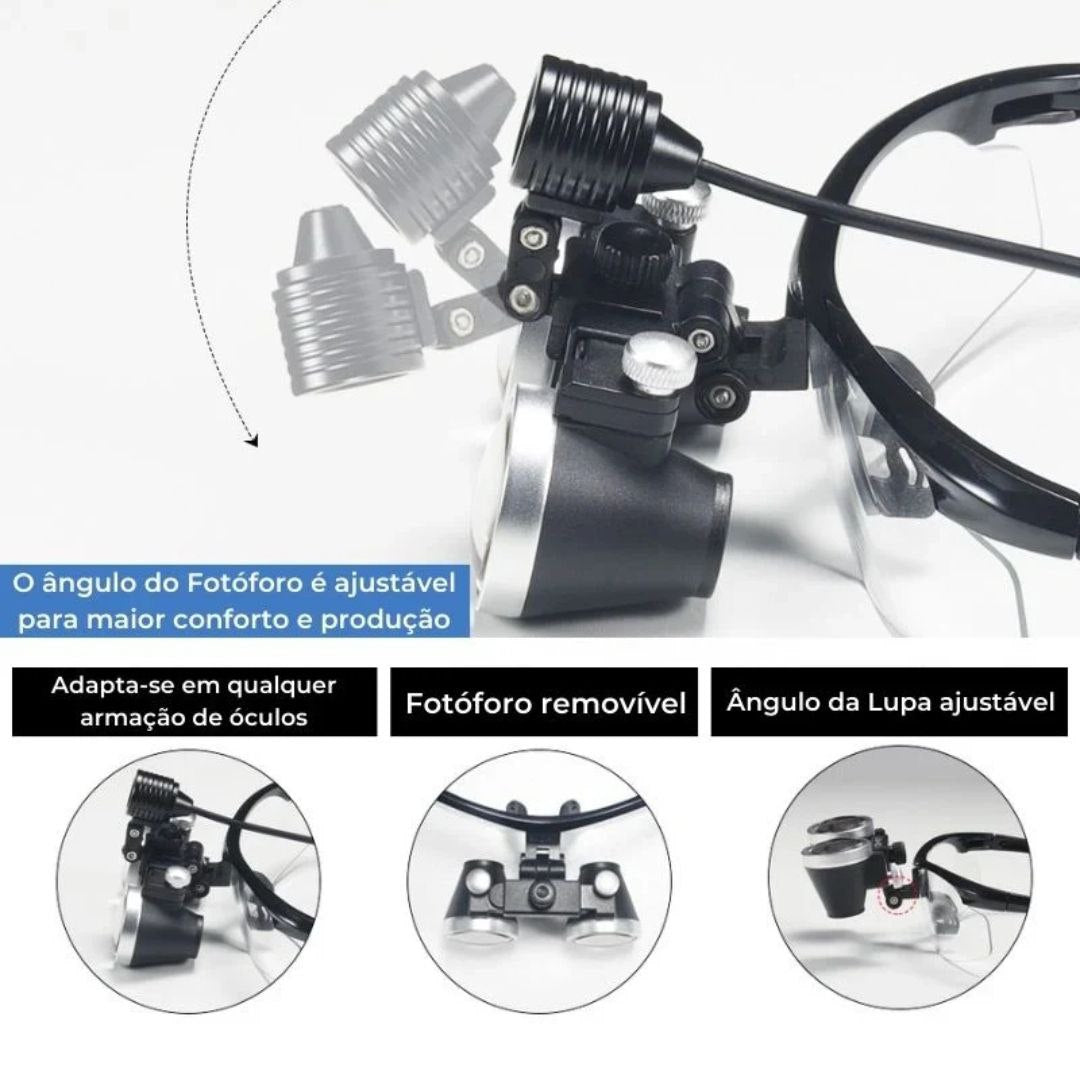 O ângulo do Fotóforo é ajustável para maior conforto e produção

Adapta-se em qualquer armação de óculos

Fotóforo removível

Ângulo da Lupa ajustável