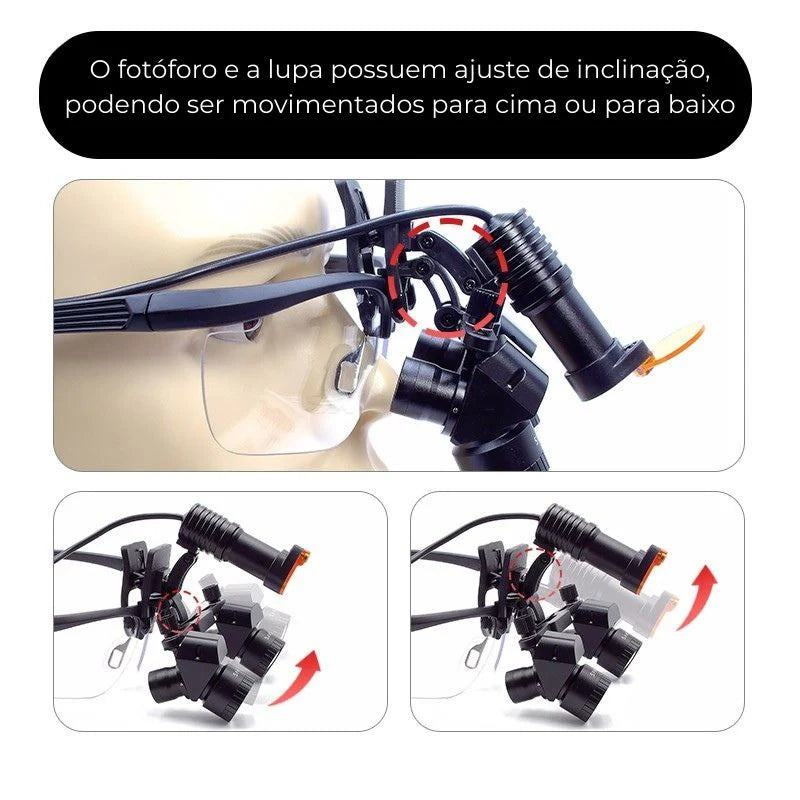 O fotóforo e a lupa possuem ajuste de inclinação, podendo ser movimentados para cima ou para baixo